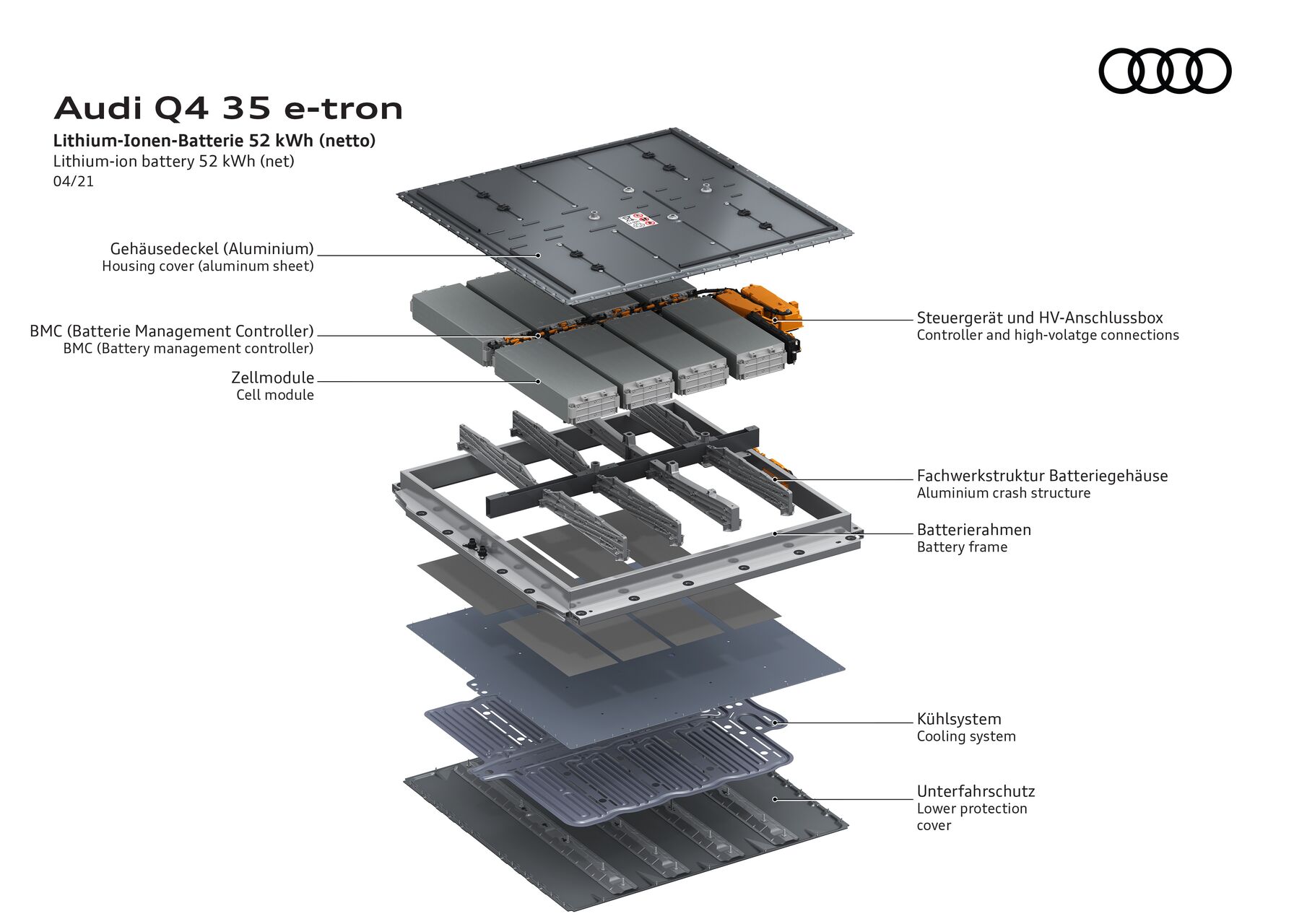 Audi Q4 35 e-tron

Lithium-Ionen-Batterie 52 kWh (netto)
Lithium-ion battery 52 kWh (net)
04/21

Gehäusedeckel (Aluminium)
Housing cover (aluminum sheet)

BMC (Batterie Management Controller)
BMC (Battery management controller)

Zellmodule
Cell module

Steuergerät und HV-Anschlussbox
Controller and high-volatge connections

Fachwerkstruktur Batteriegehäuse
Aluminium crash structure

Batterierahmen
Battery frame

Kühlsystem
Cooling system

Unterfahrschutz
Lower protection cover