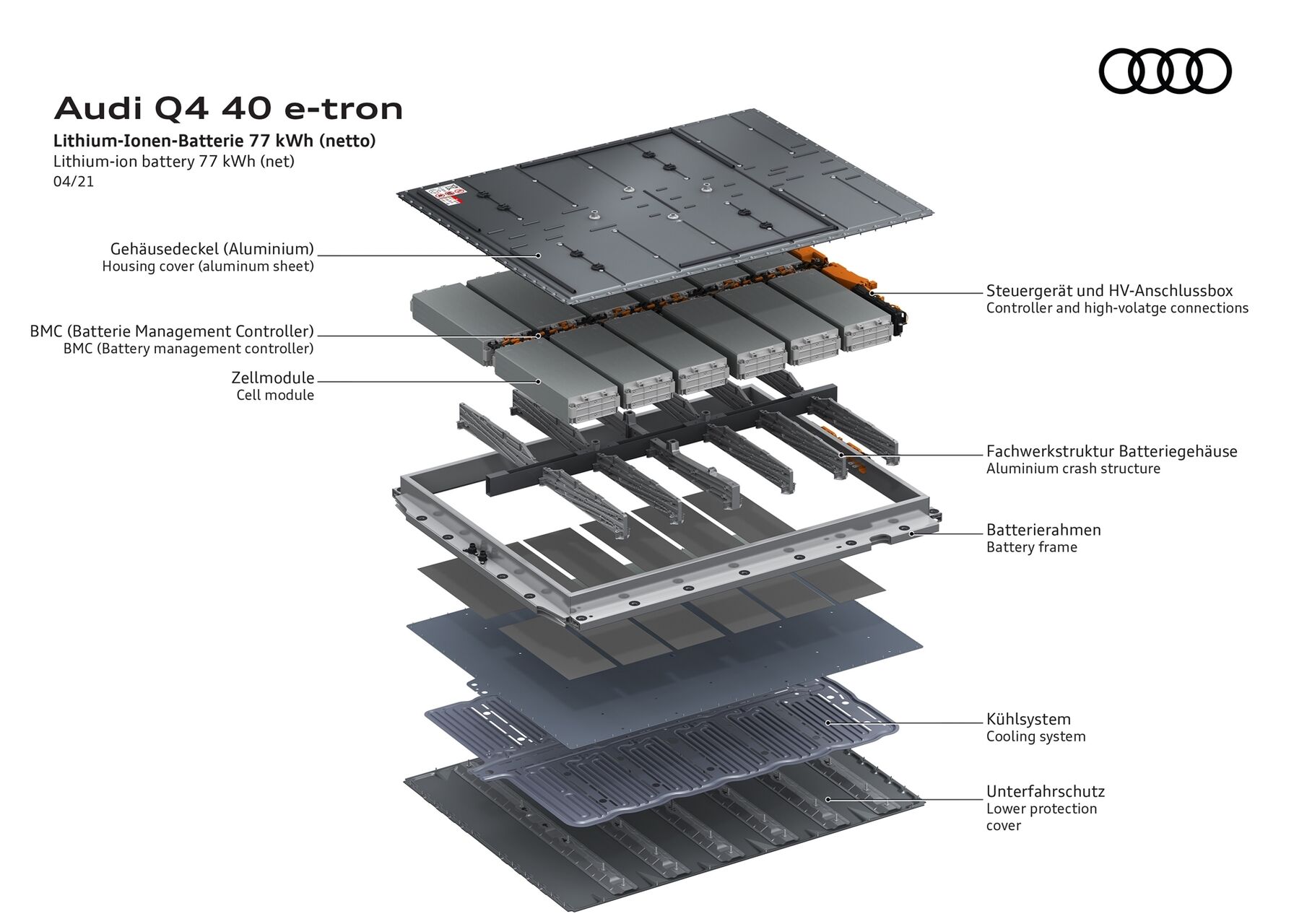 Audi Q4 40 e-tron
Lithium-Ionen-Batterie 77 kWh (netto)
Lithium-ion battery 77 kWh (net)
04/21

Gehäusedeckel (Aluminium)
Housing cover (aluminum sheet)

BMC (Batterie Management Controller)
BMC (Battery management controller)

Zellmodule
Cell module

Steuergerät und HV-Anschlussbox
Controller and high-volatge connections

Fachwerkstruktur Batteriegehäuse
Aluminium crash structure

Batterierahmen
Battery frame

Kühlsystem
Cooling system

Unterfahrschutz
Lower protection cover